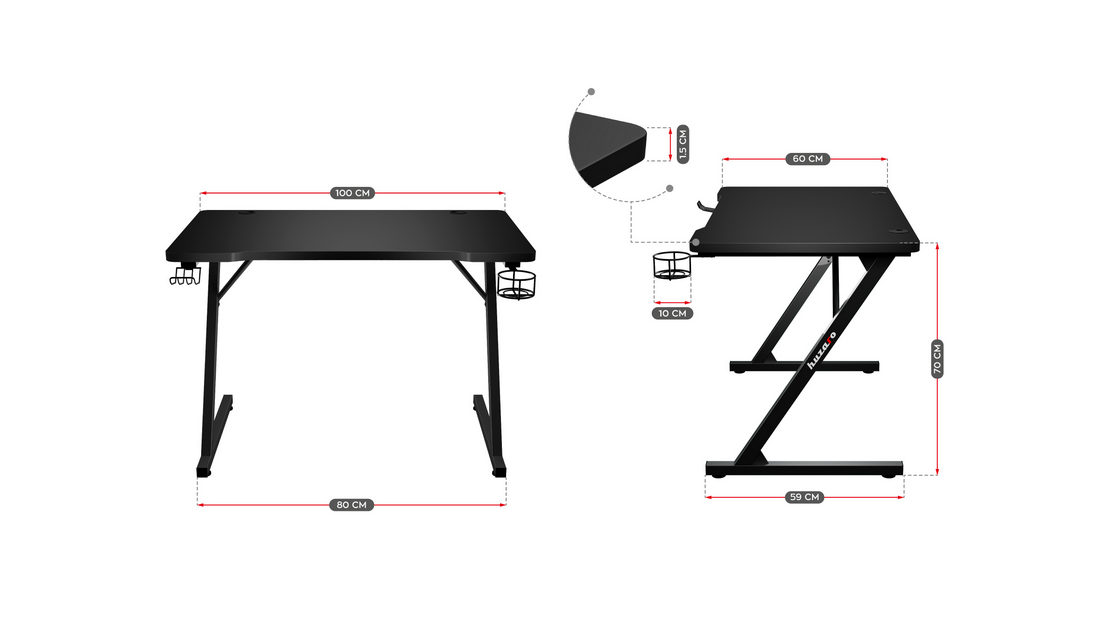 100 CM

80 CM

1.5 CM

60 CM

10 CM

huzaro

70 CM

59 CM